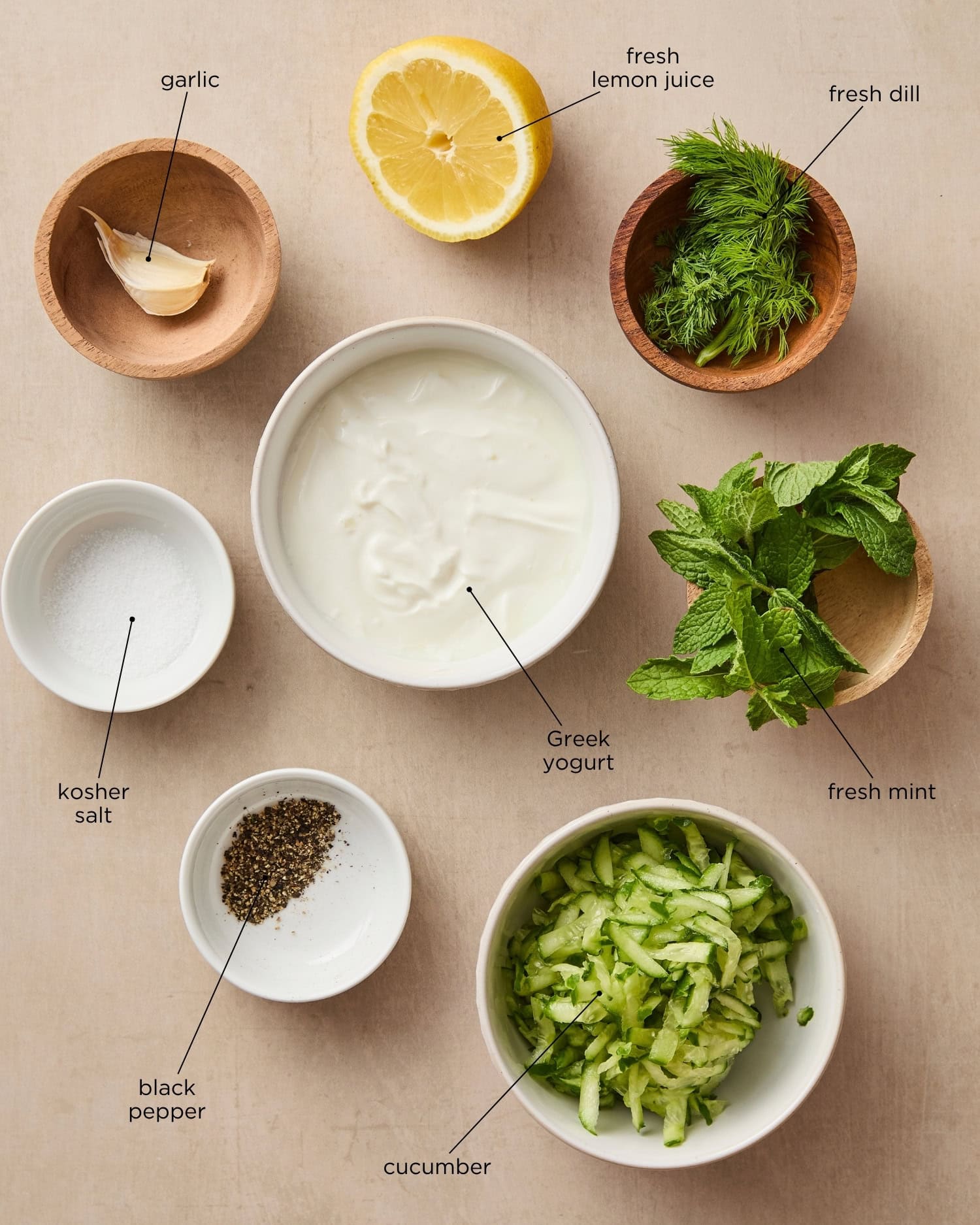 garlic

fresh lemon juice

fresh dill

Greek yogurt

kosher salt

fresh mint

black pepper

cucumber